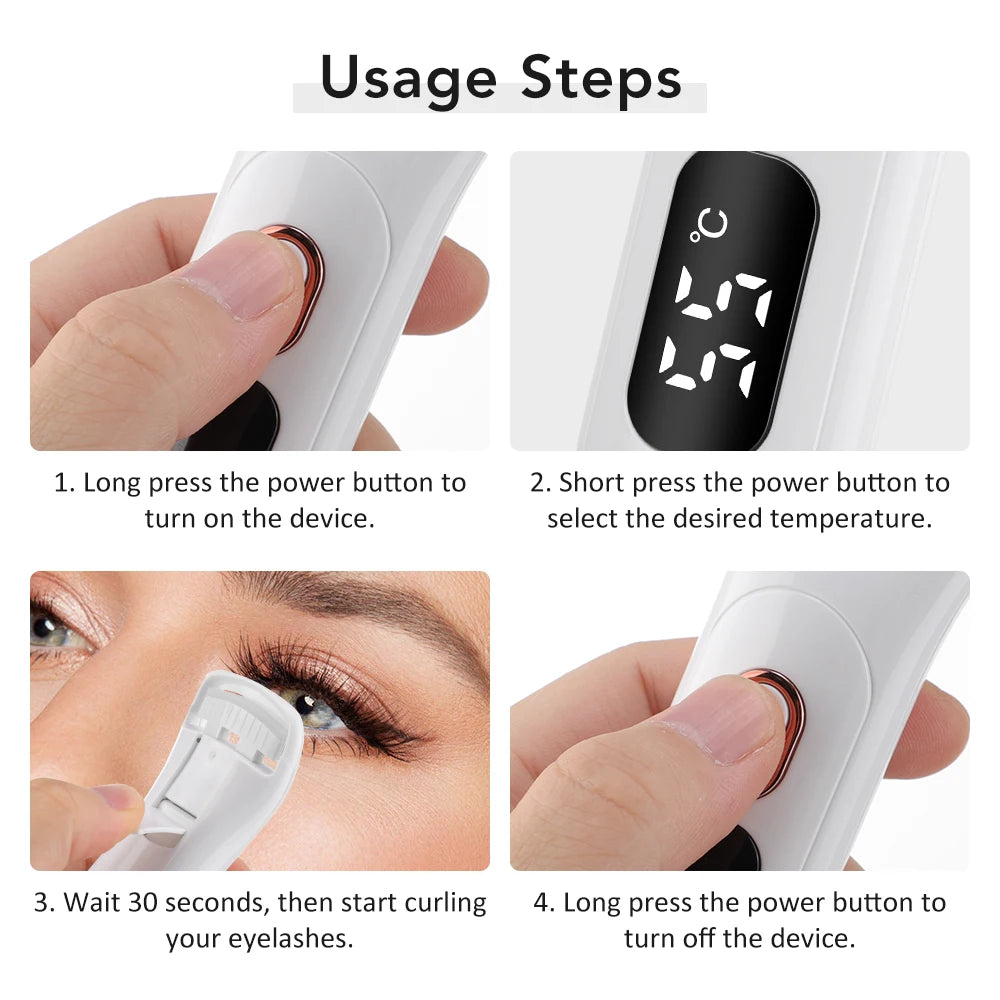 Usage Steps

°C
55

1. Long press the power button to turn on the device.

2. Short press the power button to select the desired temperature.

3. Wait 30 seconds, then start curling your eyelashes.

4. Long press the power button to turn off the device.